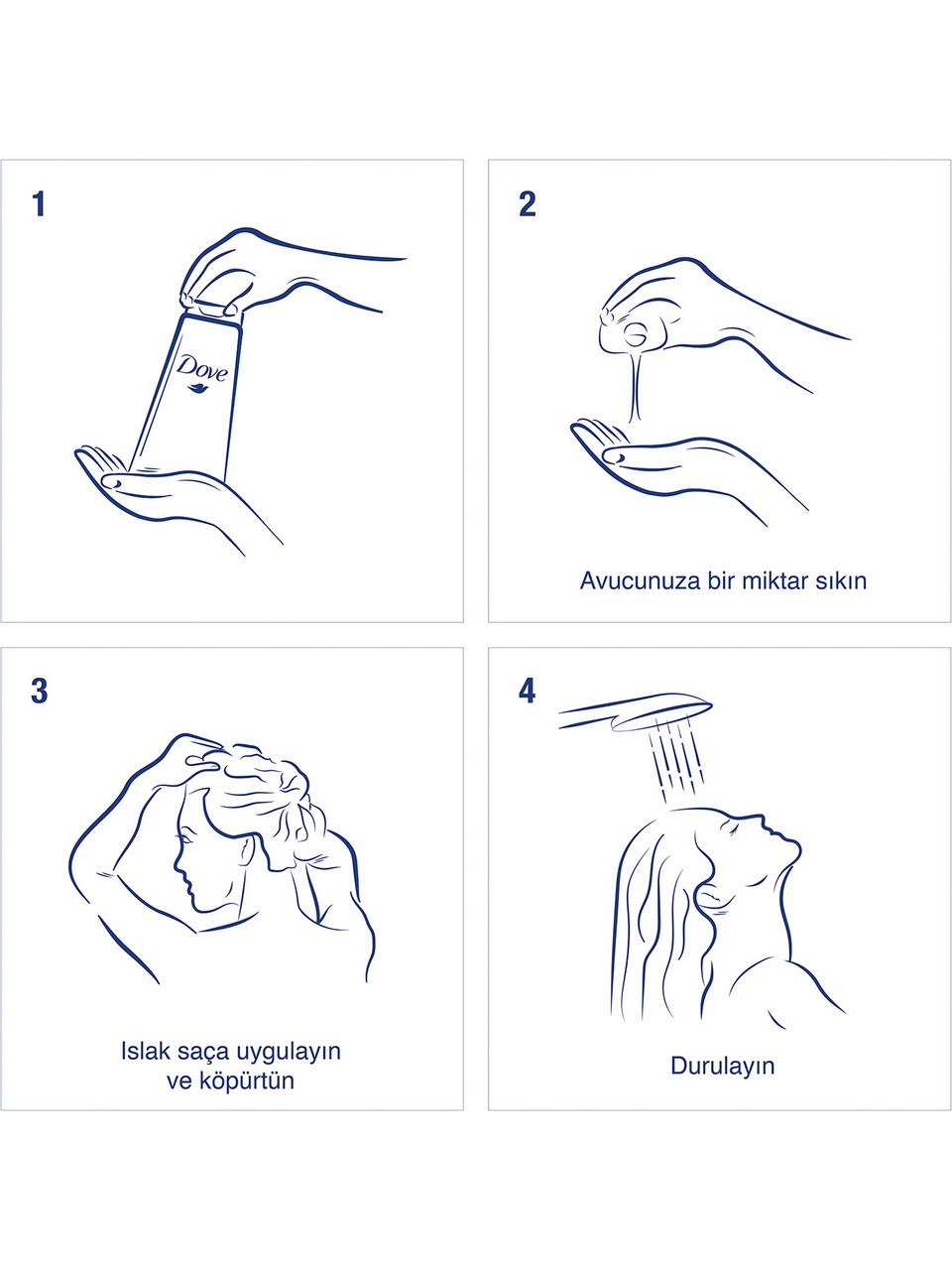 1

Dove

2

Avucunuza bir miktar sıkın

3

Islak saça uygulayın ve köpürtün

4

Durulayın